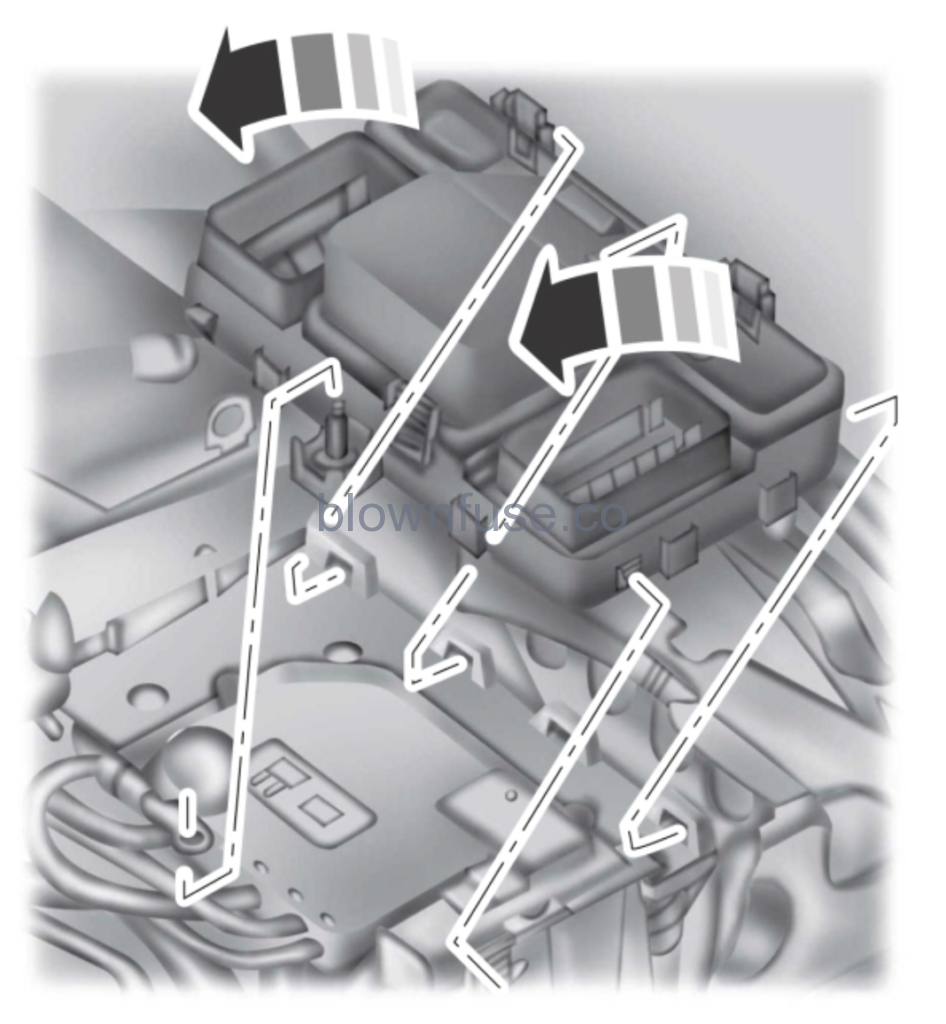 blownfuse.co